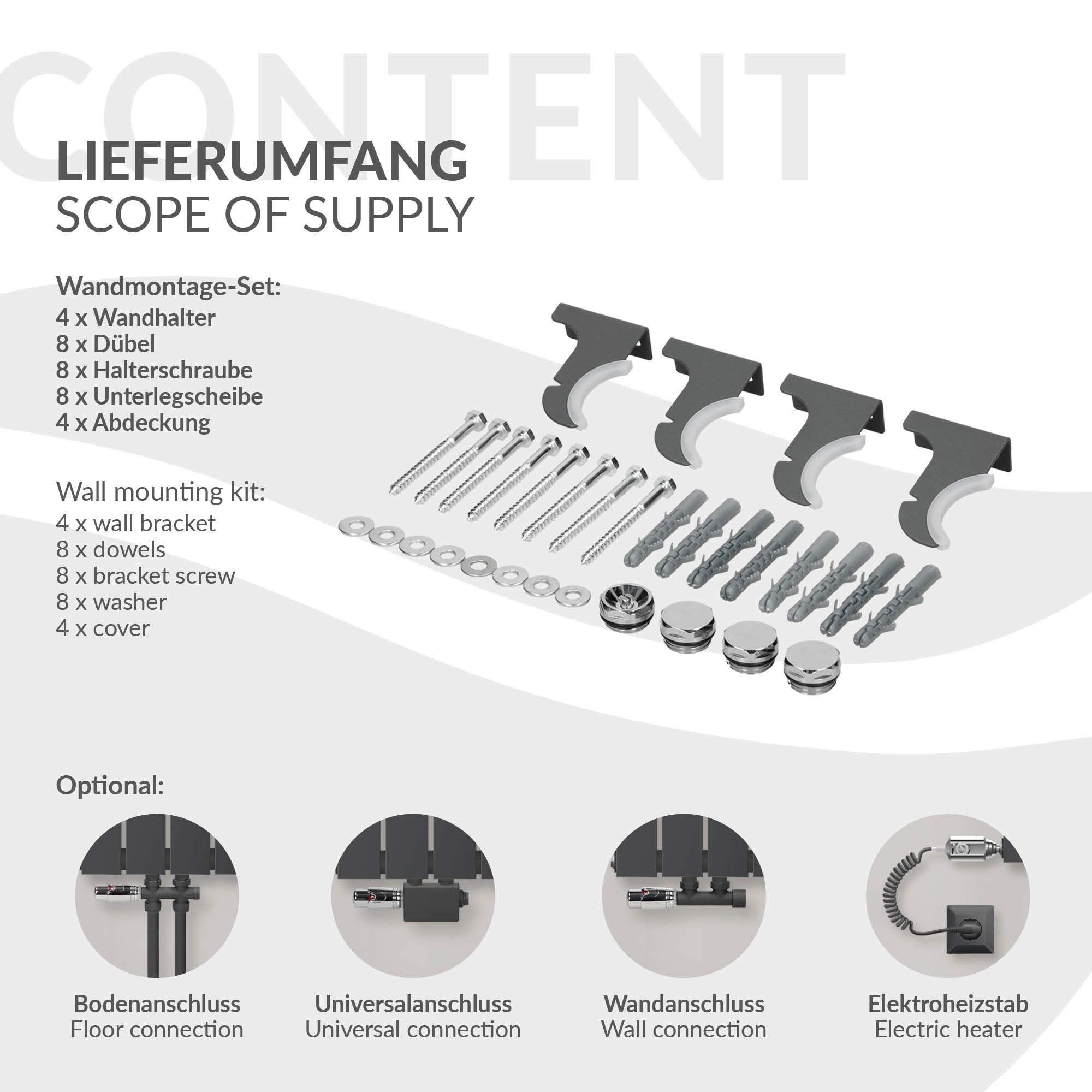 CONTENT

LIEFERUMFANG
SCOPE OF SUPPLY

Wandmontage-Set:
4 x Wandhalter
8 x Dübel
8 x Halterschraube
8 x Unterlegscheibe
4 x Abdeckung

Wall mounting kit:
4 x wall bracket
8 x dowels
8 x bracket screw
8 x washer
4 x cover

Optional:

Bodenanschluss
Floor connection

Universalanschluss
Universal connection

Wandanschluss
Wall connection

Elektroheizstab
Electric heater