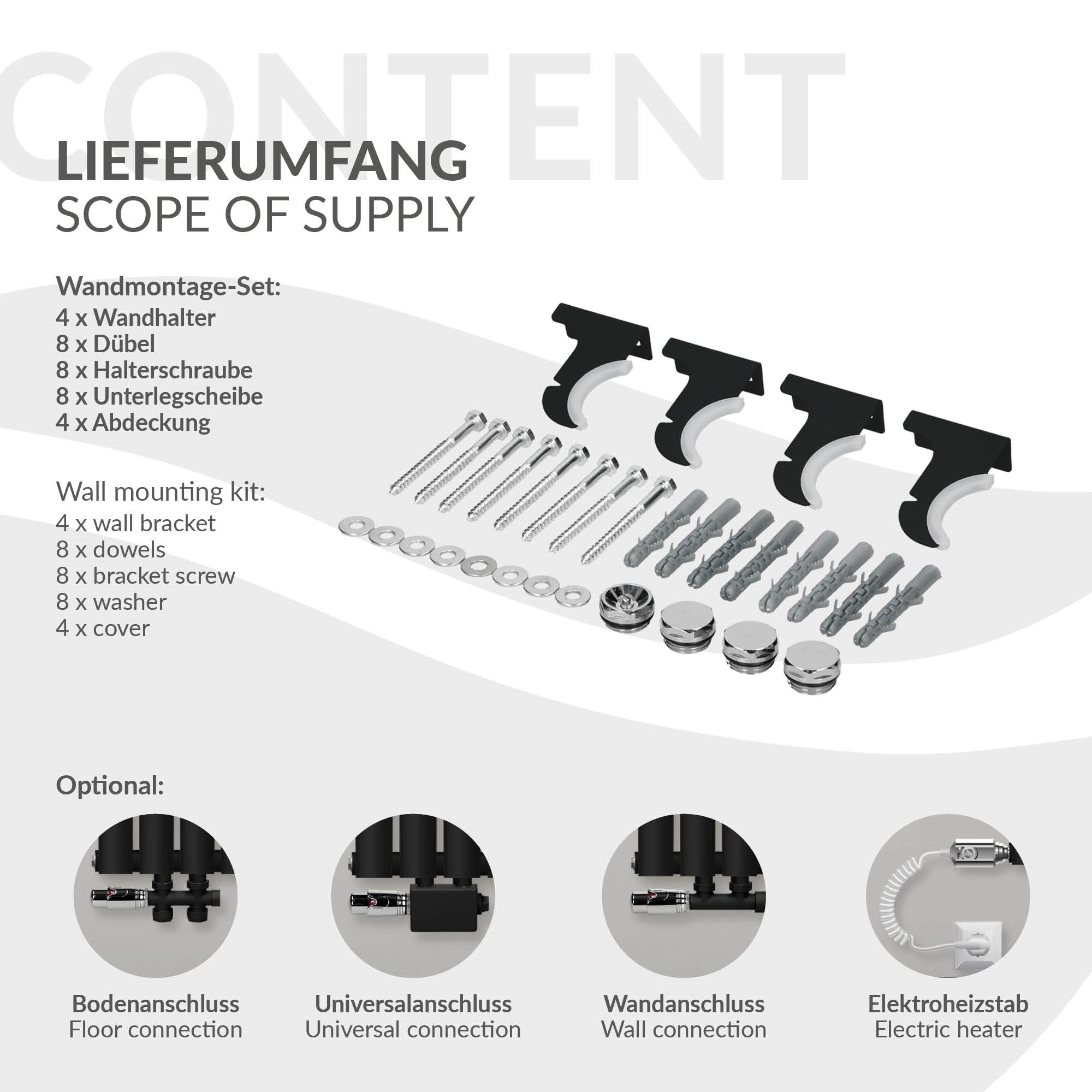 CONTENT

LIEFERUMFANG
SCOPE OF SUPPLY

Wandmontage-Set:
4 x Wandhalter
8 x Dübel
8 x Halterschraube
8 x Unterlegscheibe
4 x Abdeckung

Wall mounting kit:
4 x wall bracket
8 x dowels
8 x bracket screw
8 x washer
4 x cover

Optional:

Bodenanschluss
Floor connection

Universalanschluss
Universal connection

Wandanschluss
Wall connection

Elektroheizstab
Electric heater